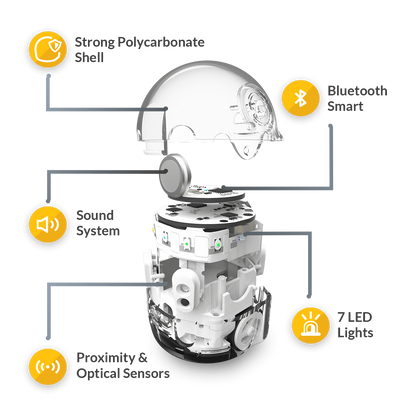 Strong Polycarbonate Shell

Bluetooth Smart

Sound System

7 LED Lights

Proximity & Optical Sensors